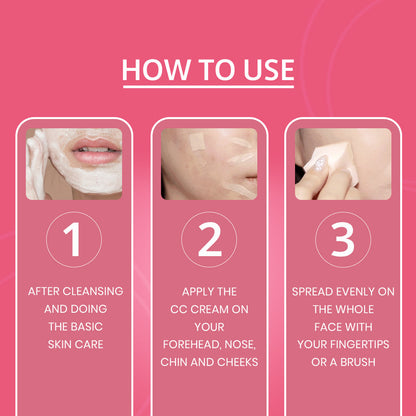 HOW TO USE

1

AFTER CLEANSING AND DOING THE BASIC SKIN CARE

2

APPLY THE CC CREAM ON YOUR FOREHEAD, NOSE, CHIN AND CHEEKS

3

SPREAD EVENLY ON THE WHOLE FACE WITH YOUR FINGERTIPS OR A BRUSH